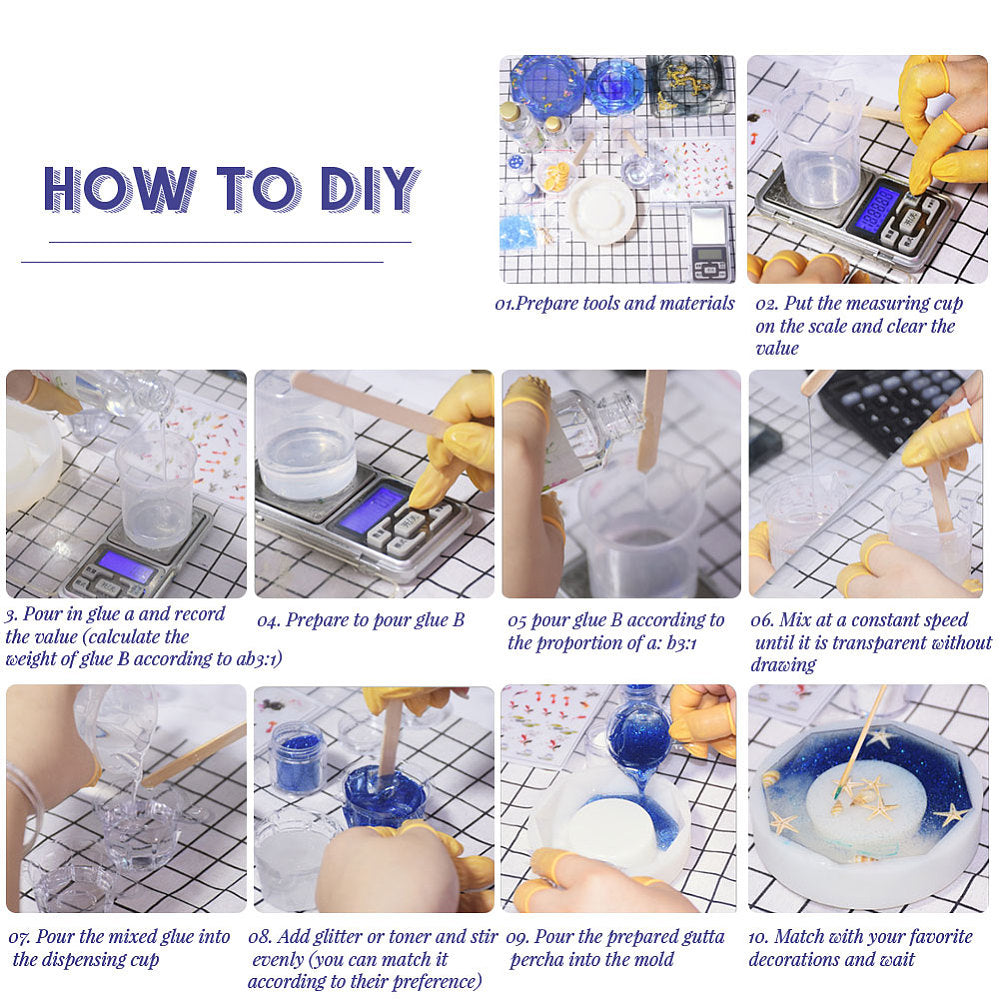 HOW TO DIY

01.Prepare tools and materials

02. Put the measuring cup on the scale and clear the value

3. Pour in glue a and record the value (calculate the weight of glue B according to ab3:1)

04. Prepare to pour glue B

05 pour glue B according to the proportion of a: b3:1

06. Mix at a constant speed until it is transparent without drawing

07. Pour the mixed glue into the dispensing cup

08. Add glitter or toner and stir evenly (you can match it according to their preference)

09. Pour the prepared gutta percha into the mold

10. Match with your favorite decorations and wait