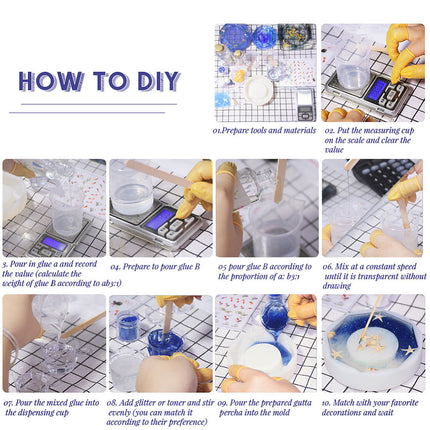 HOW TO DIY

01.Prepare tools and materials

02. Put the measuring cup on the scale and clear the value

3. Pour in glue a and record the value (calculate the weight of glue B according to ab3:1)

04. Prepare to pour glue B

05 pour glue B according to the proportion of a: b3:1

06. Mix at a constant speed until it is transparent without drawing

07. Pour the mixed glue into the dispensing cup

08. Add glitter or toner and stir evenly (you can match it according to their preference)

09. Pour the prepared gutta percha into the mold

10. Match with your favorite decorations and wait